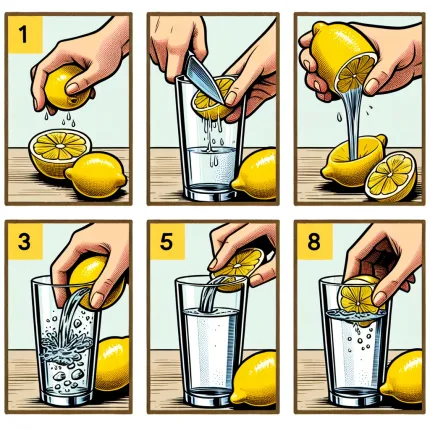 1

3

5

8